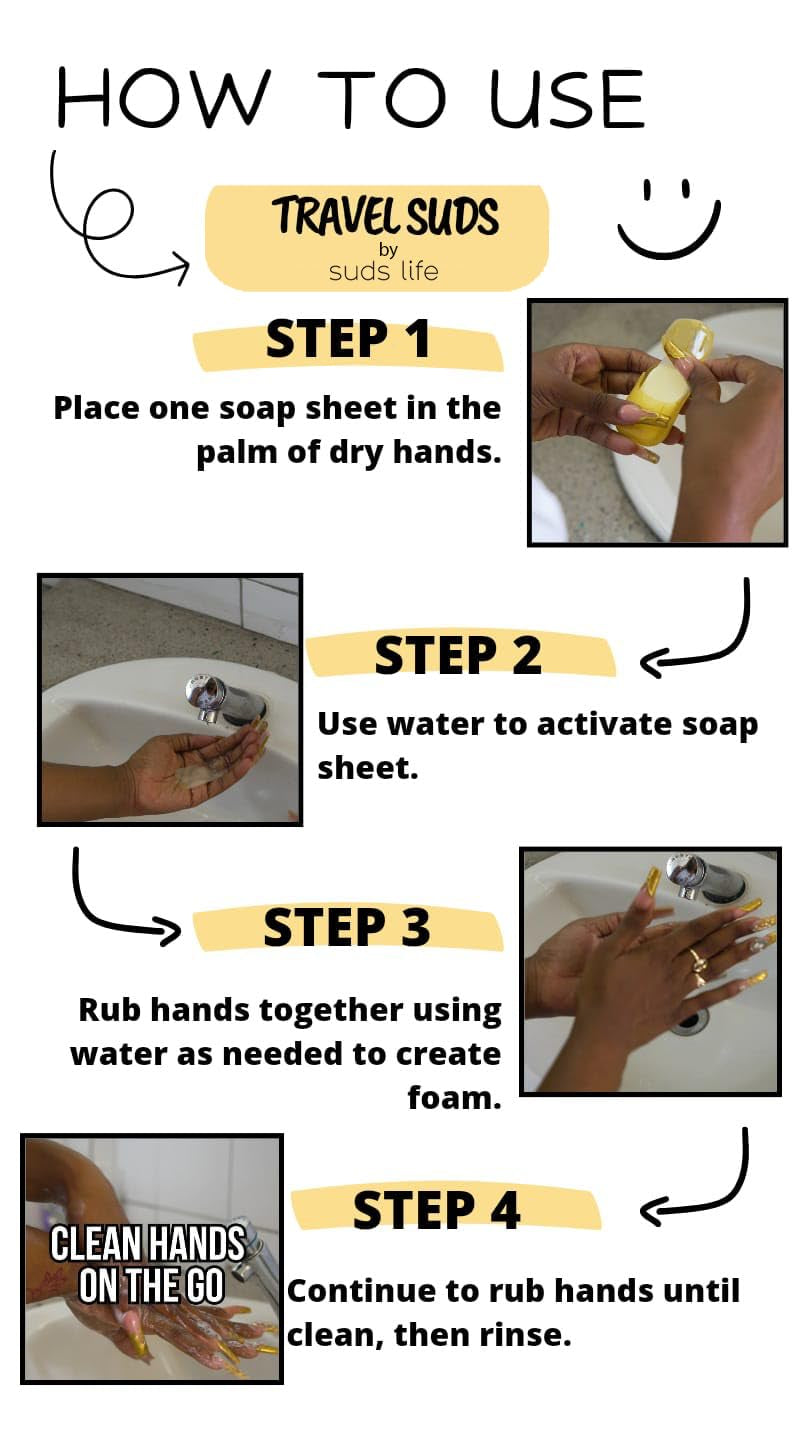 HOW TO USE

TRAVEL SUDS
by
suds life

STEP 1
Place one soap sheet in the palm of dry hands.

STEP 2
Use water to activate soap sheet.

STEP 3
Rub hands together using water as needed to create foam.

CLEAN HANDS ON THE GO

STEP 4
Continue to rub hands until clean, then rinse.